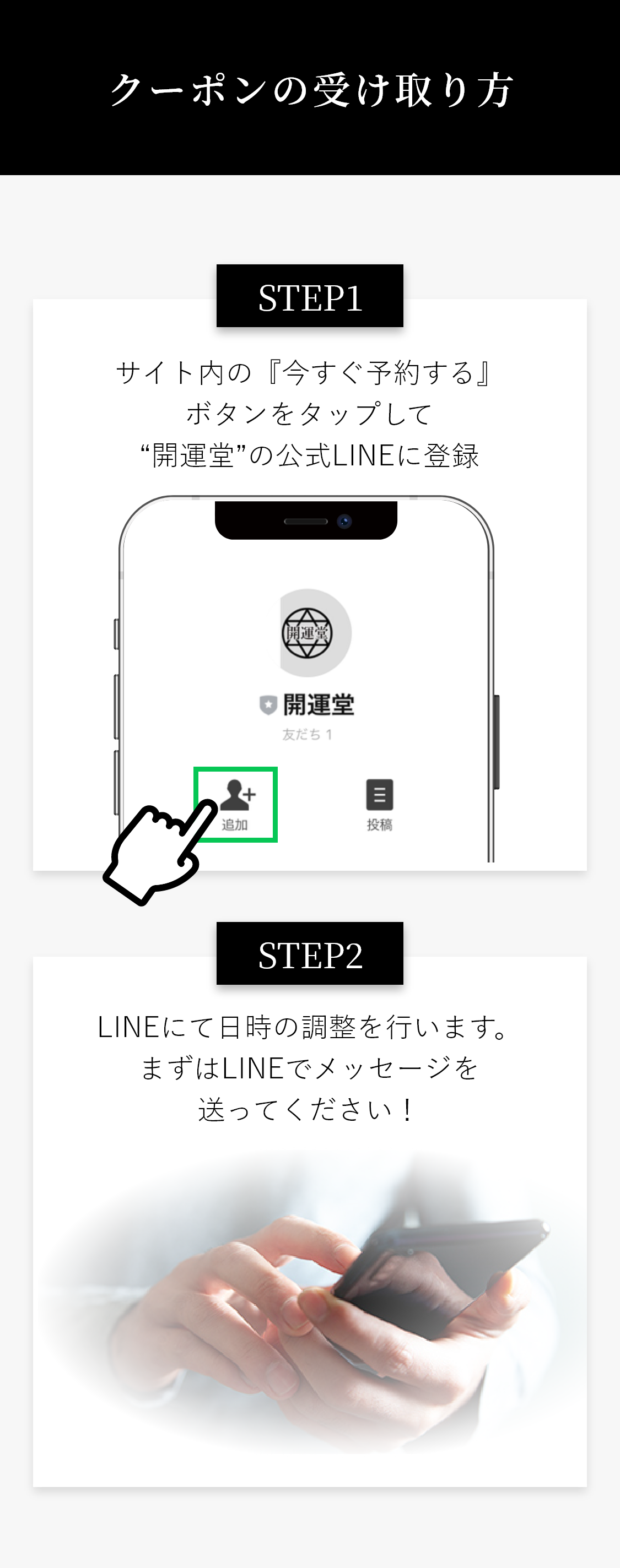 クーポンの受け取り方

STEP1

サイト内の『今すぐ予約する』ボタンをタップして“開運堂”の公式LINEに登録

開運堂

開運堂

友だち 1

追加

投稿

STEP2

LINEにて日時の調整を行います。まずはLINEでメッセージを送ってください！